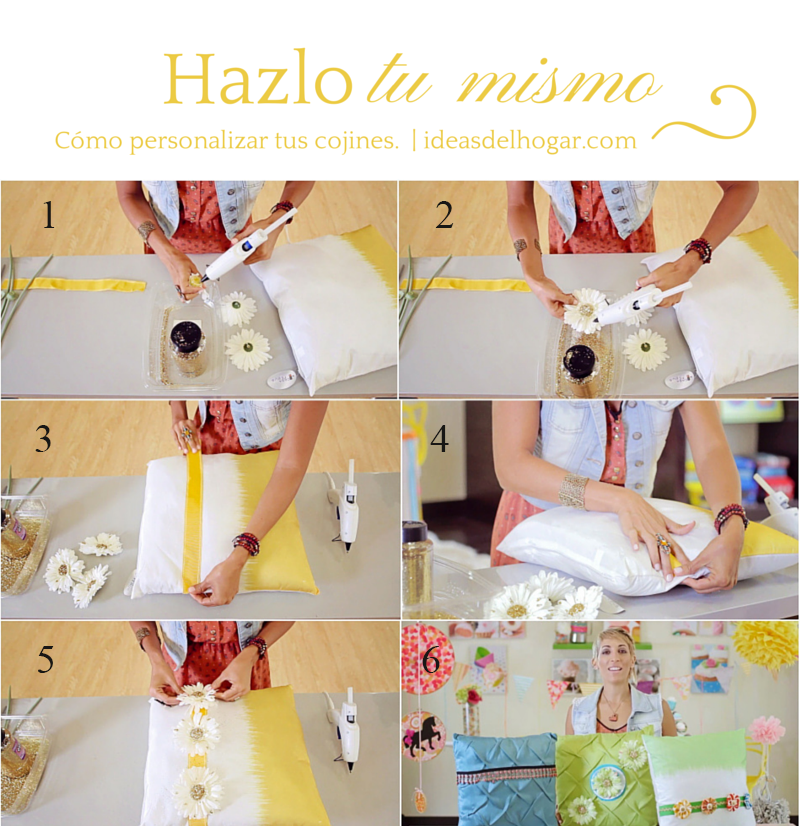 Hazlo tu mismo

Cómo personalizar tus cojines. | ideasdelhogar.com

1

2

3

4

5

6