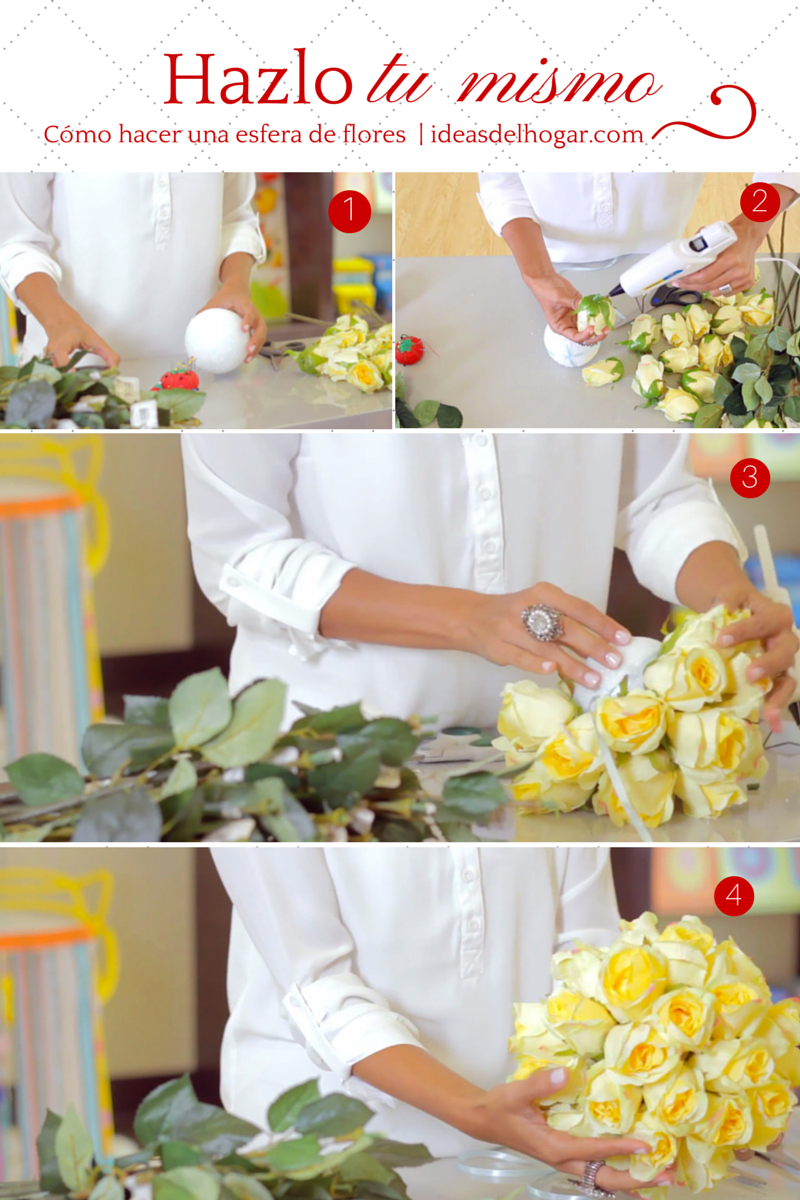 Hazlo tu mismo

Cómo hacer una esfera de flores | ideasdelhogar.com

1

2

3

4